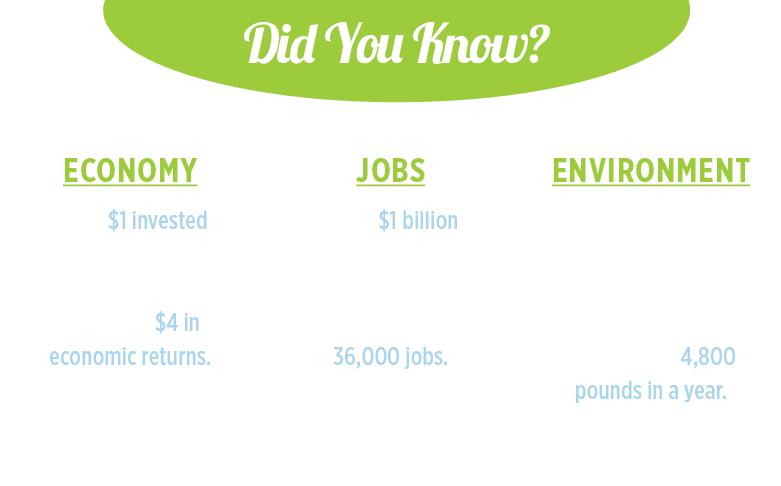 Did You Know?

ECONOMY

$1 invested

$4 in economic returns.

JOBS

$1 billion

36,000 jobs.

ENVIRONMENT

4,800 pounds in a year.